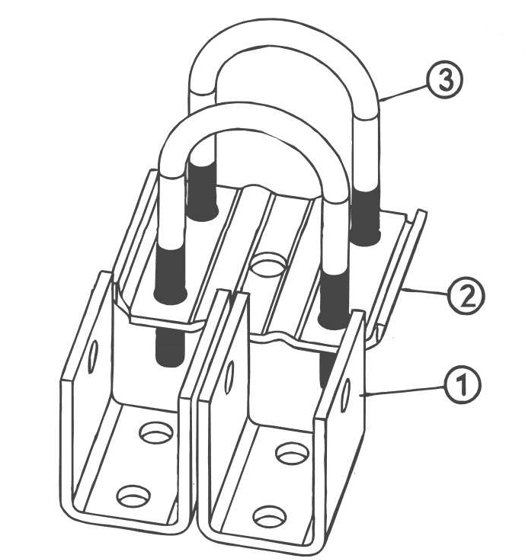 3
2
1